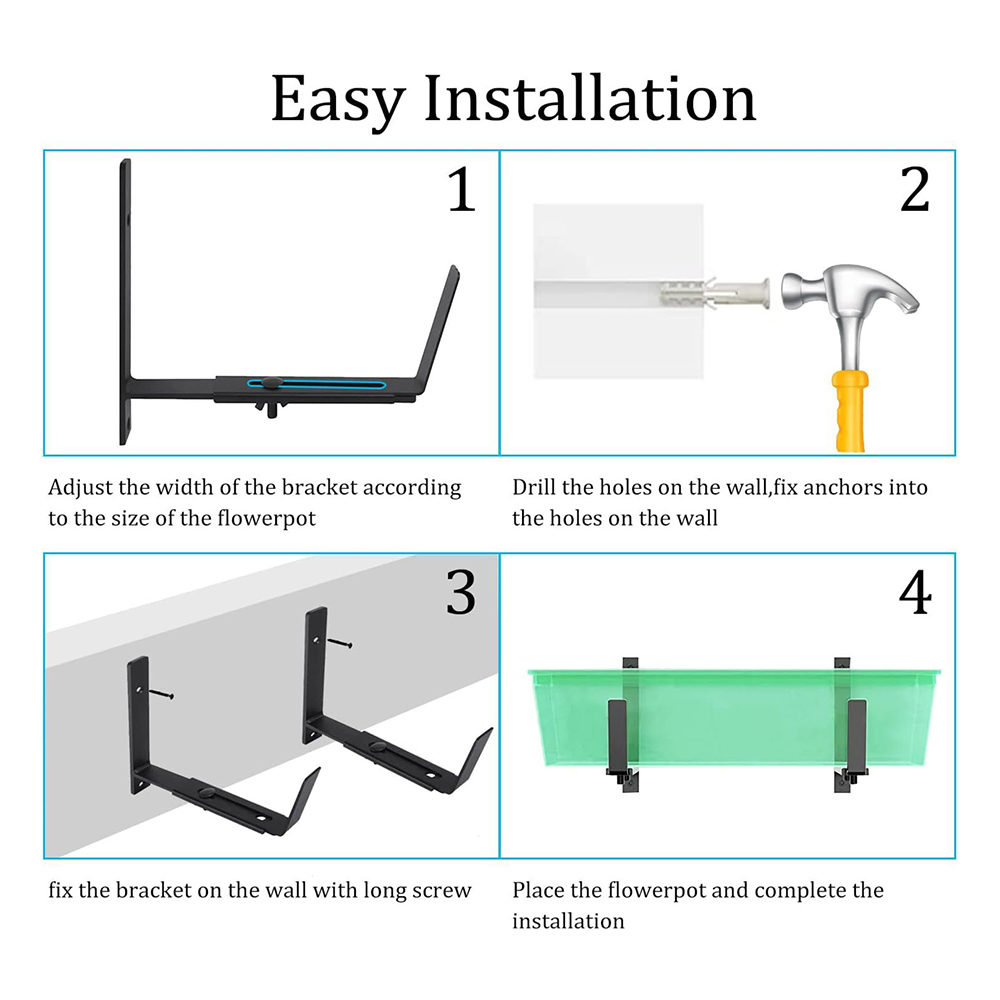 Easy Installation

1

Adjust the width of the bracket according to the size of the flowerpot

2

Drill the holes on the wall,fix anchors into the holes on the wall

3

fix the bracket on the wall with long screw

4

Place the flowerpot and complete the installation