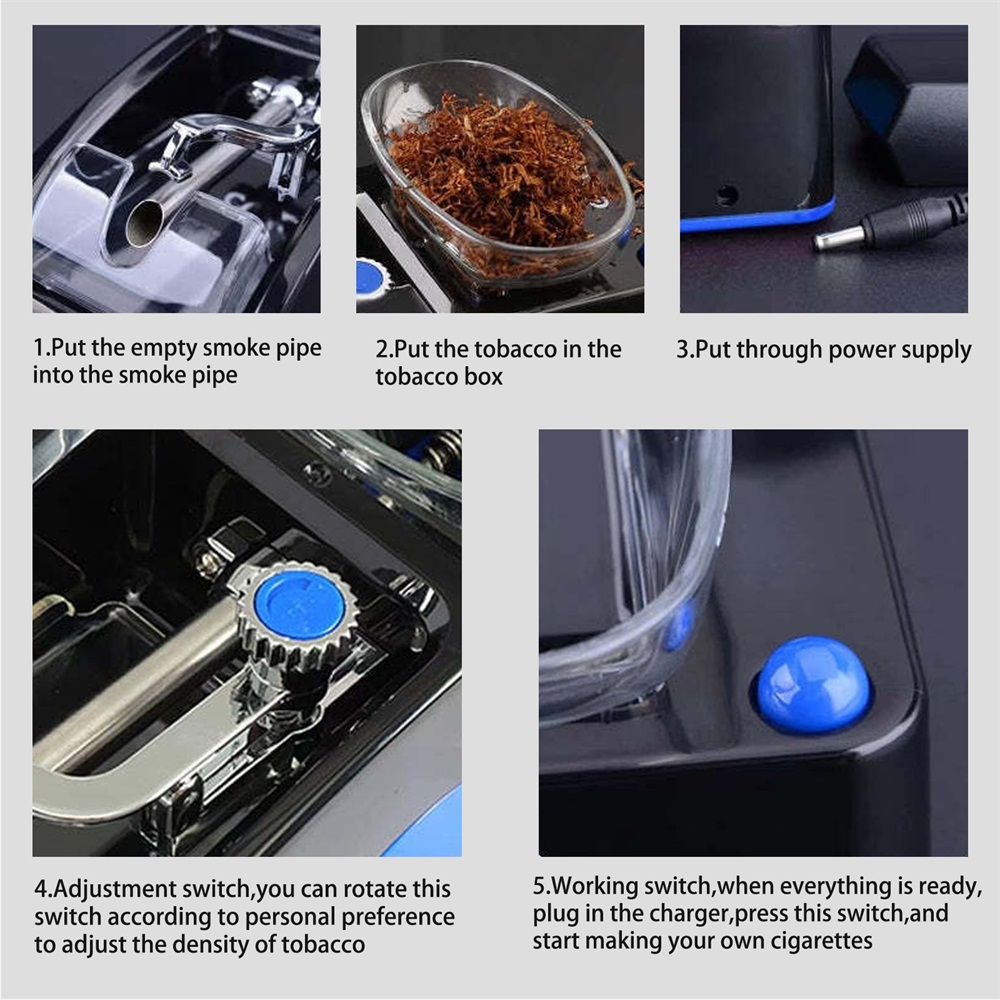 1.Put the empty smoke pipe into the smoke pipe

2.Put the tobacco in the tobacco box

3.Put through power supply

4.Adjustment switch,you can rotate this switch according to personal preference to adjust the density of tobacco

5.Working switch,when everything is ready, plug in the charger,press this switch,and start making your own cigarettes