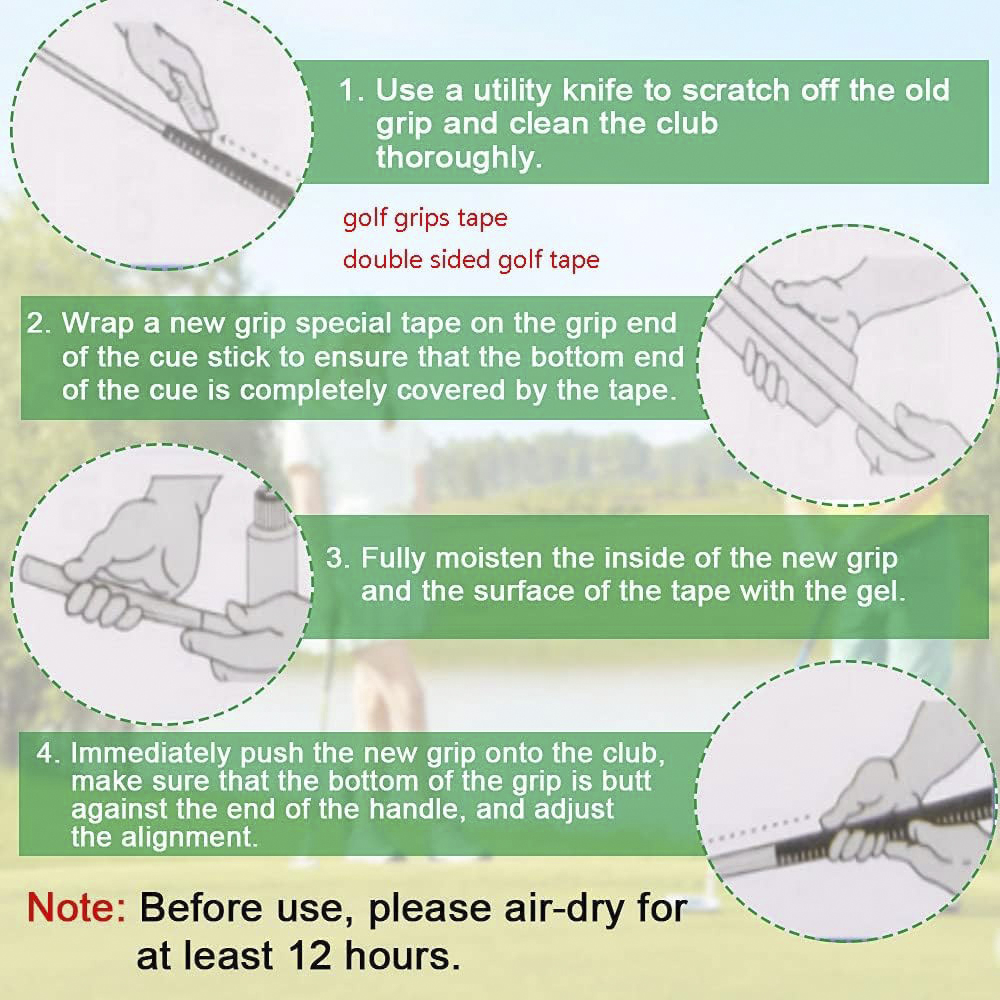 1. Use a utility knife to scratch off the old grip and clean the club thoroughly.

golf grips tape

double sided golf tape

2. Wrap a new grip special tape on the grip end of the cue stick to ensure that the bottom end of the cue is completely covered by the tape.

3. Fully moisten the inside of the new grip and the surface of the tape with the gel.

4. Immediately push the new grip onto the club, make sure that the bottom of the grip is butt against the end of the handle, and adjust the alignment.

Note: Before use, please air-dry for at least 12 hours.