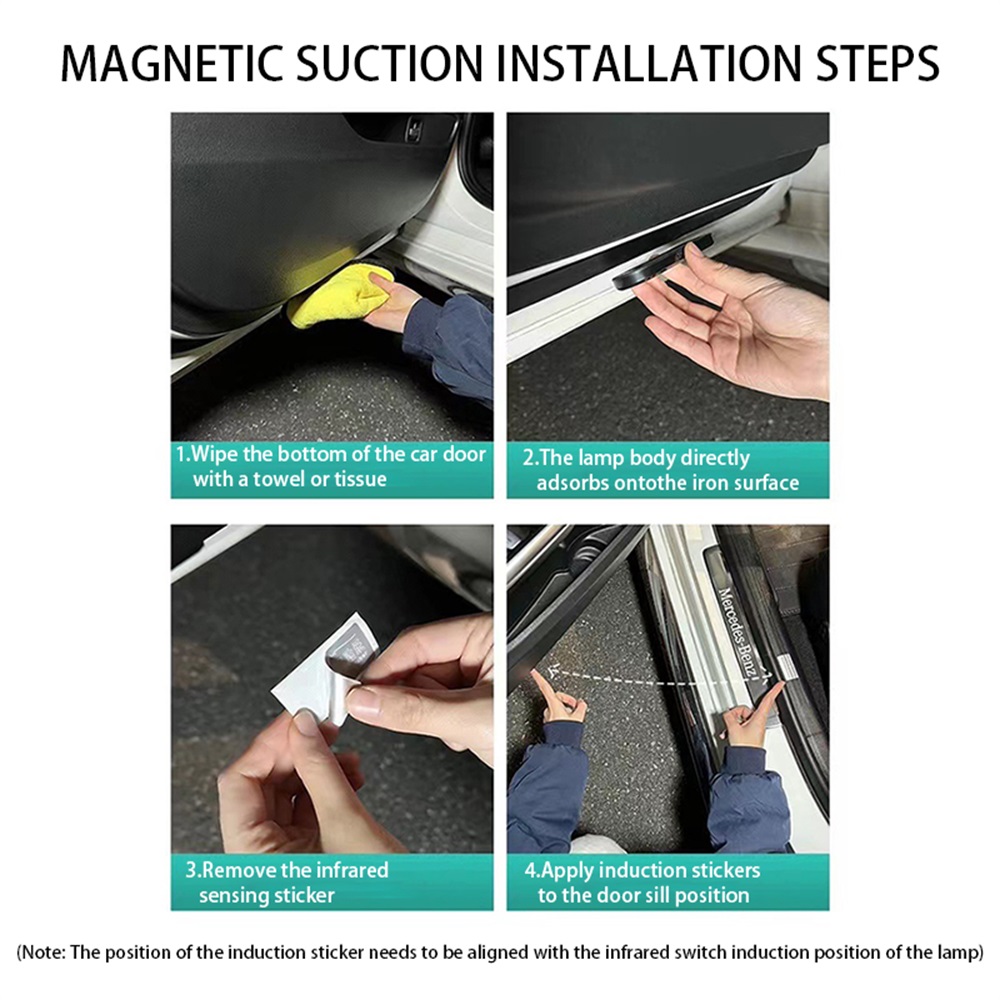 MAGNETIC SUCTION INSTALLATION STEPS

1.Wipe the bottom of the car door with a towel or tissue

2.The lamp body directly adsorbs ontothe iron surface

3.Remove the infrared sensing sticker

Mercedes-Benz

4.Apply induction stickers to the door sill position

(Note: The position of the induction sticker needs to be aligned with the infrared switch induction position of the lamp)