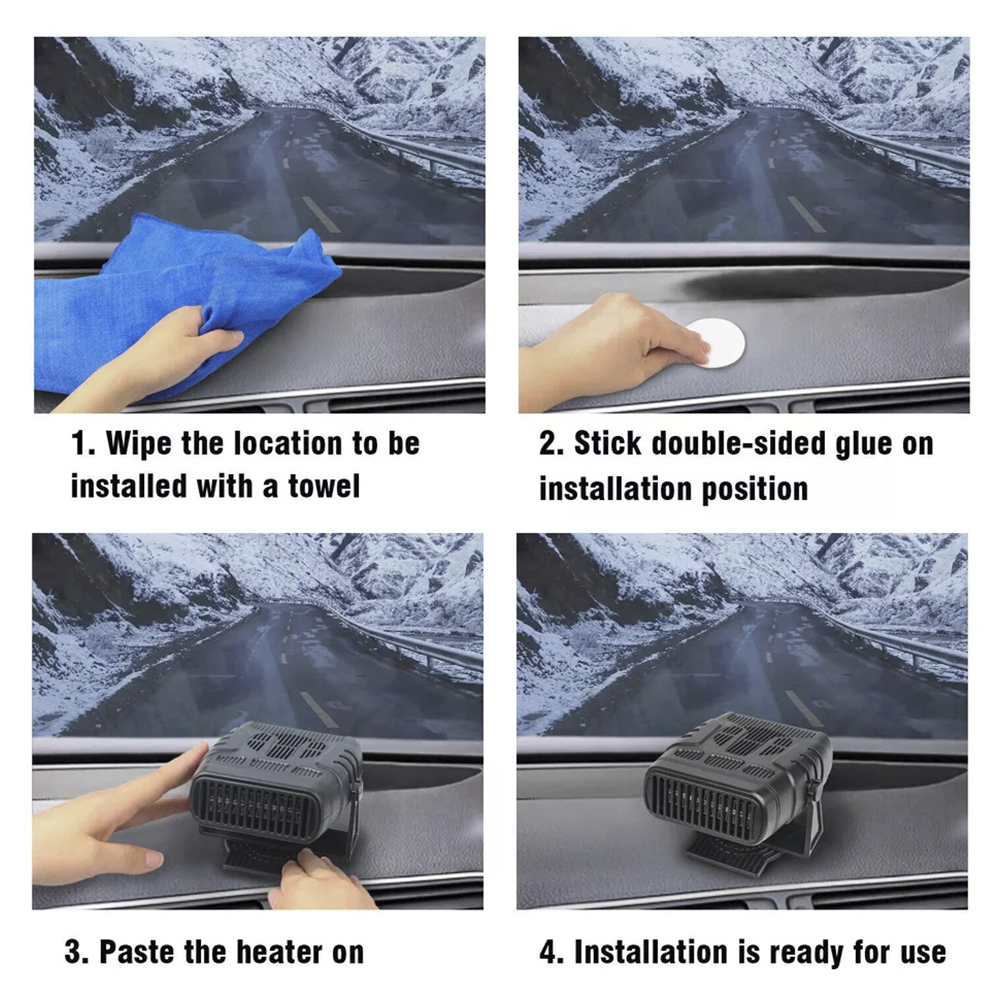 1. Wipe the location to be installed with a towel

2. Stick double-sided glue on installation position

3. Paste the heater on

4. Installation is ready for use